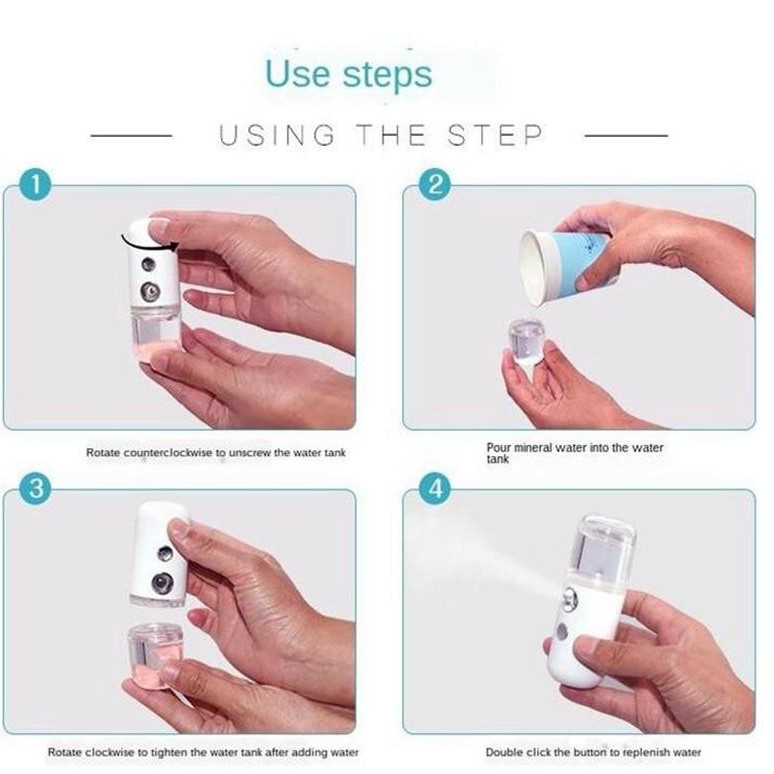 Use steps

USING THE STEP

1

Rotate counterclockwise to unscrew the water tank

2

Pour mineral water into the water tank

3

Rotate clockwise to tighten the water tank after adding water

4

Double click the button to replenish water